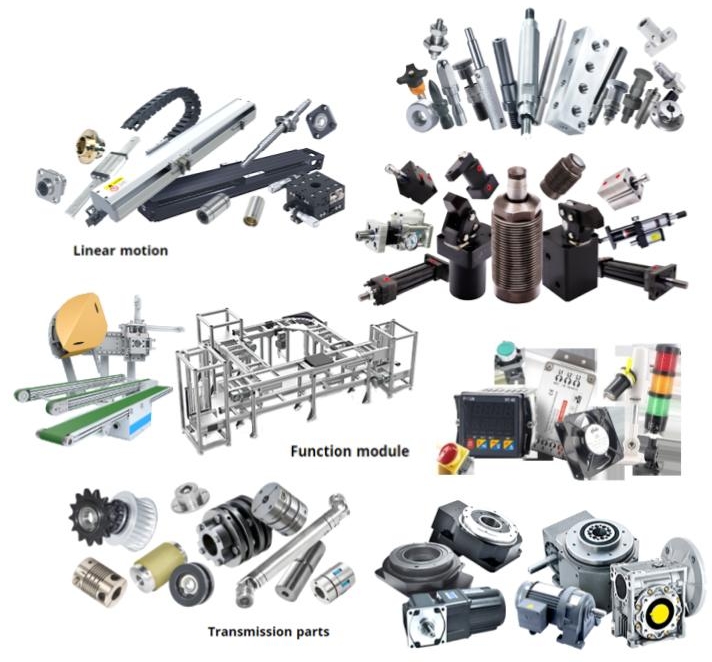 Linear motion

Function module

Transmission parts